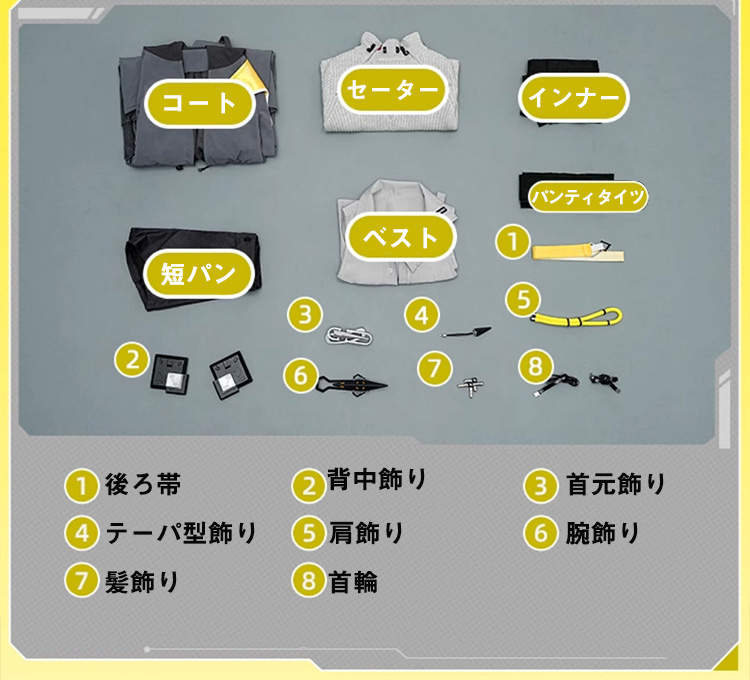 コート

セーター

インナー

パンティタイツ

ベスト

短パン

1

2

3

4

5

6

7

8

1 後ろ帯
2 背中飾り
3 首元飾り
4 テーパ型飾り
5 肩飾り
6 腕飾り
7 髪飾り
8 首輪