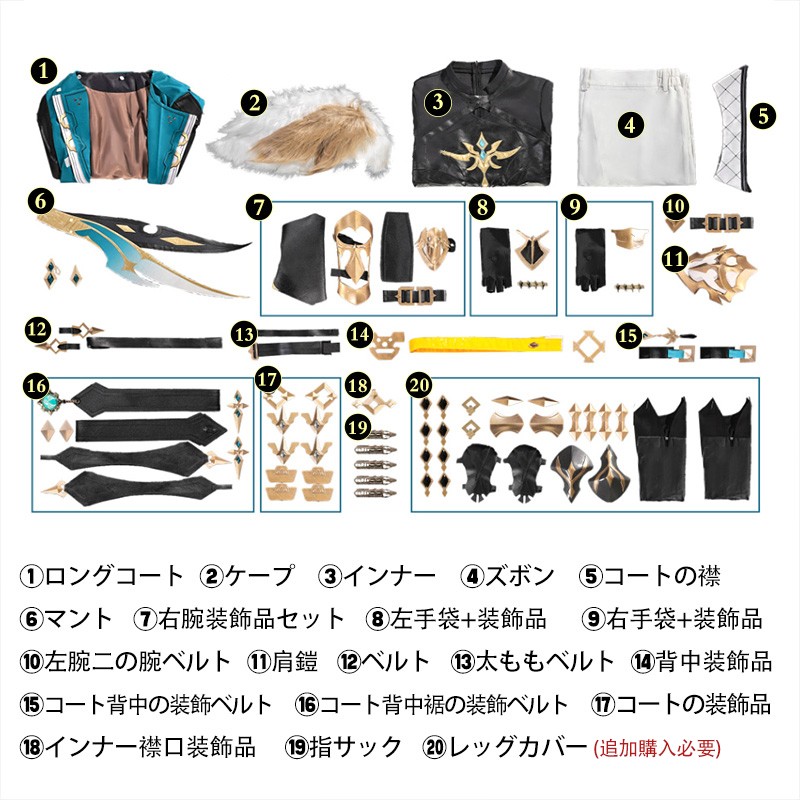 1
2
3
4
5
6
7
8
9
10
11
12
13
14
15
16
17
18
19
20

①ロングコート ②ケープ ③インナー ④ズボン ⑤コートの襟
⑥マント ⑦右腕装飾品セット ⑧左手袋+装飾品 ⑨右手袋+装飾品
⑩左腕二の腕ベルト ⑪肩鎧 ⑫ベルト ⑬太ももベルト ⑭背中装飾品
⑮コート背中の装飾ベルト ⑯コート背中裾の装飾ベルト ⑰コートの装飾品
⑱インナー襟口装飾品 ⑲指サック ⑳レッグカバー (追加購入必要)