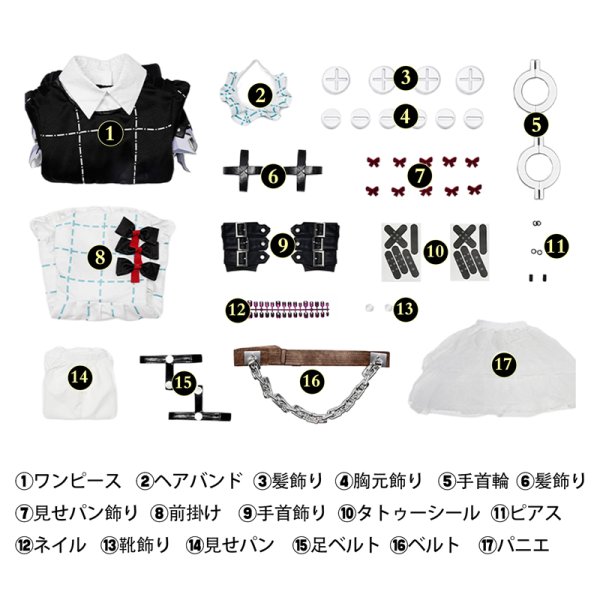 1 2 3 4 5 6 7 8 9 10 11 12 13 14 15 16 17

①ワンピース ②ヘアバンド ③髪飾り ④胸元飾り ⑤手首輪 ⑥髪飾り
⑦見せパン飾り ⑧前掛け ⑨手首飾り ⑩タトゥーシール ⑪ピアス
⑫ネイル ⑬靴飾り ⑭見せパン ⑮足ベルト ⑯ベルト ⑰パニエ